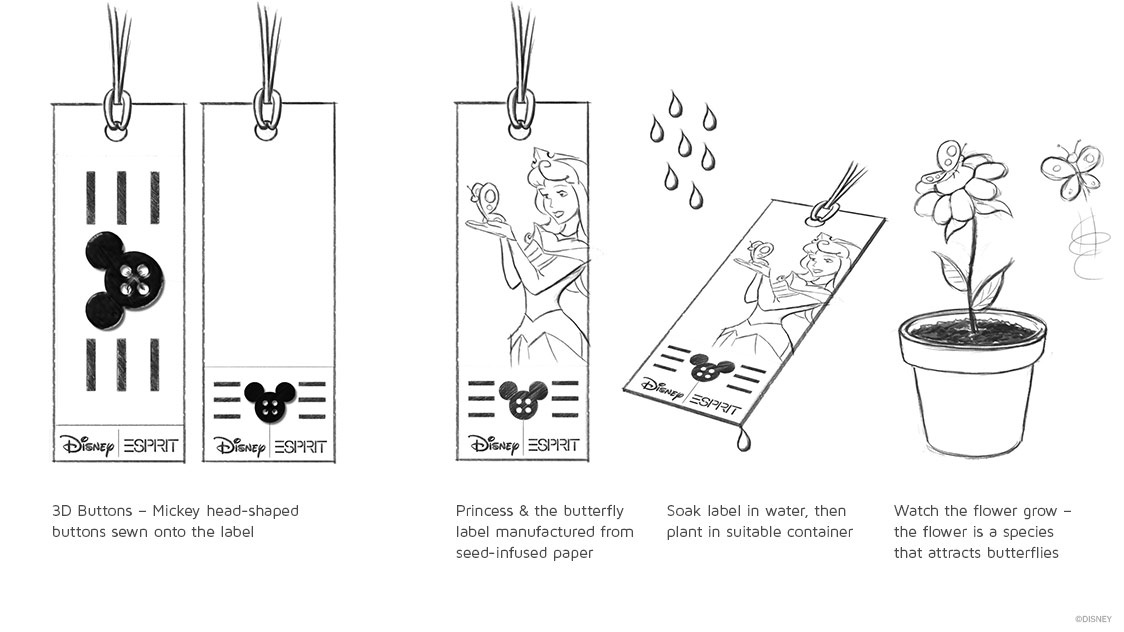 Disney | ESPRIT

Disney | ESPRIT

Disney | ESPRIT

Disney | ESPRIT

3D Buttons – Mickey head-shaped buttons sewn onto the label

Princess & the butterfly label manufactured from seed-infused paper

Soak label in water, then plant in suitable container

Watch the flower grow – the flower is a species that attracts butterflies

©DISNEY